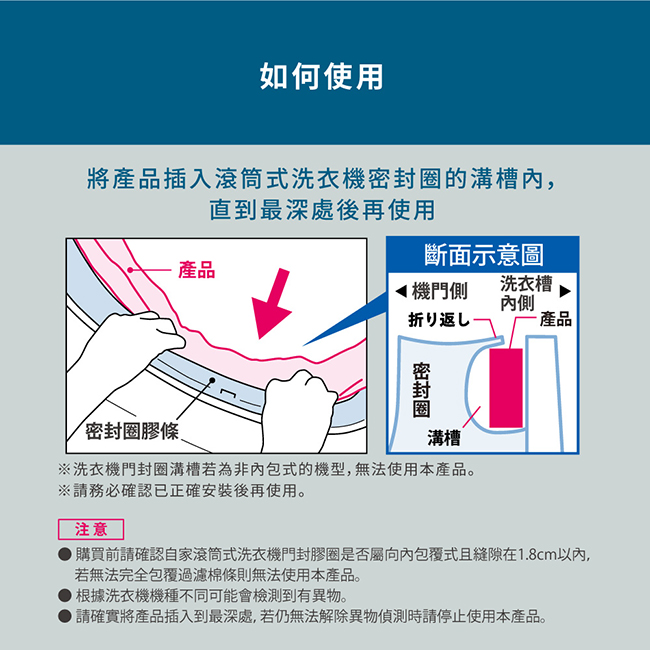 如何使用

將產品插入滾筒式洗衣機密封圈的溝槽內，直到最深處後再使用

產品

密封圈膠條

斷面示意圖

◀ 機門側

洗衣槽內側 ▶

折り返し

產品

密封圈

溝槽

※洗衣機門封圈溝槽若為非內包式的機型，無法使用本產品。
※請務必確認已正確安裝後再使用。

注意

● 購買前請確認自家滾筒式洗衣機門封膠圈是否屬向內包覆式且縫隙在1.8cm以內，若無法完全包覆過濾棉條則無法使用本產品。
● 根據洗衣機機種不同可能會檢測到有異物。
● 請確實將產品插入到最深處，若仍無法解除異物偵測時請停止使用本產品。