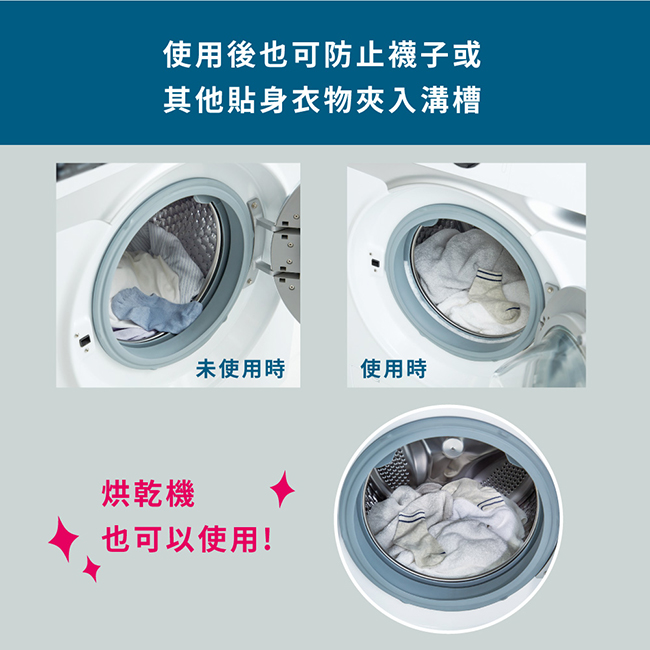 使用後也可防止襪子或
其他貼身衣物夾入溝槽

未使用時

使用時

烘乾機
也可以使用!